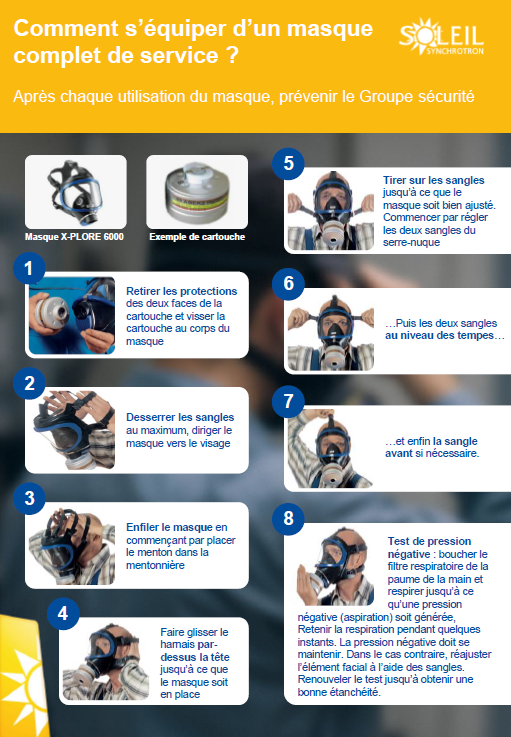 Comment s'équiper d'un masque complet de service ?

SOLEIL SYNCHROTRON

Après chaque utilisation du masque, prévenir le Groupe sécurité

Masque X-PLORE 6000

Exemple de cartouche

1

Retirer les protections des deux faces de la cartouche et visser la cartouche au corps du masque

2

Desserrer les sangles au maximum, diriger le masque vers le visage

3

Enfiler le masque en commençant par placer le menton dans la mentonnière

4

Faire glisser le harnais par-dessus la tête jusqu'à ce que le masque soit en place

5

Tirer sur les sangles jusqu'à ce que le masque soit bien ajusté. Commencer par régler les deux sangles du serre-nuque

6

…Puis les deux sangles au niveau des tempes…

7

…et enfin la sangle avant si nécessaire.

8

Test de pression négative : boucher le filtre respiratoire de la paume de la main et respirer jusqu'à ce qu'une pression négative (aspiration) soit générée, Retenir la respiration pendant quelques instants. La pression négative doit se maintenir. Dans le cas contraire, réajuster l'élément facial à l'aide des sangles. Renouveler le test jusqu'à obtenir une bonne étanchéité.